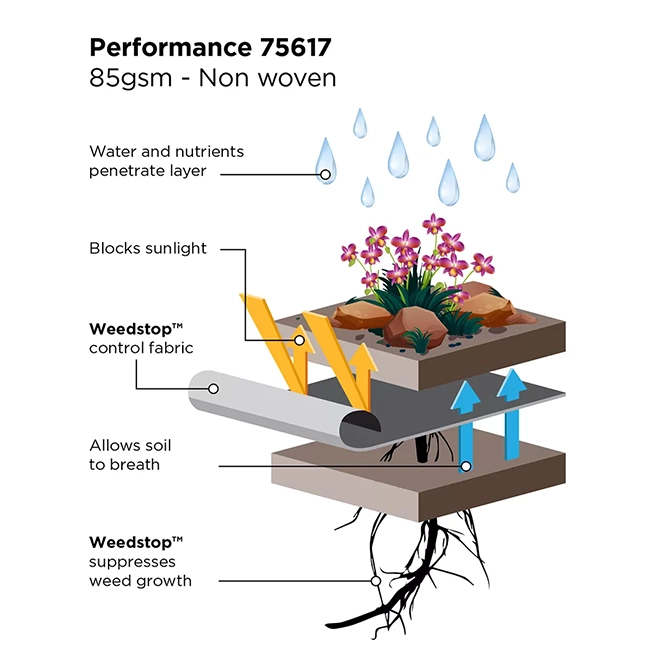 Performance 75617
85gsm - Non woven

Water and nutrients penetrate layer

Blocks sunlight

Weedstop™ control fabric

Allows soil to breath

Weedstop™ suppresses weed growth